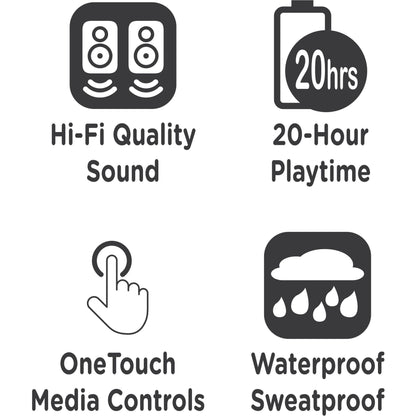 Hi-Fi Quality Sound

20hrs

20-Hour Playtime

OneTouch Media Controls

Waterproof Sweatproof