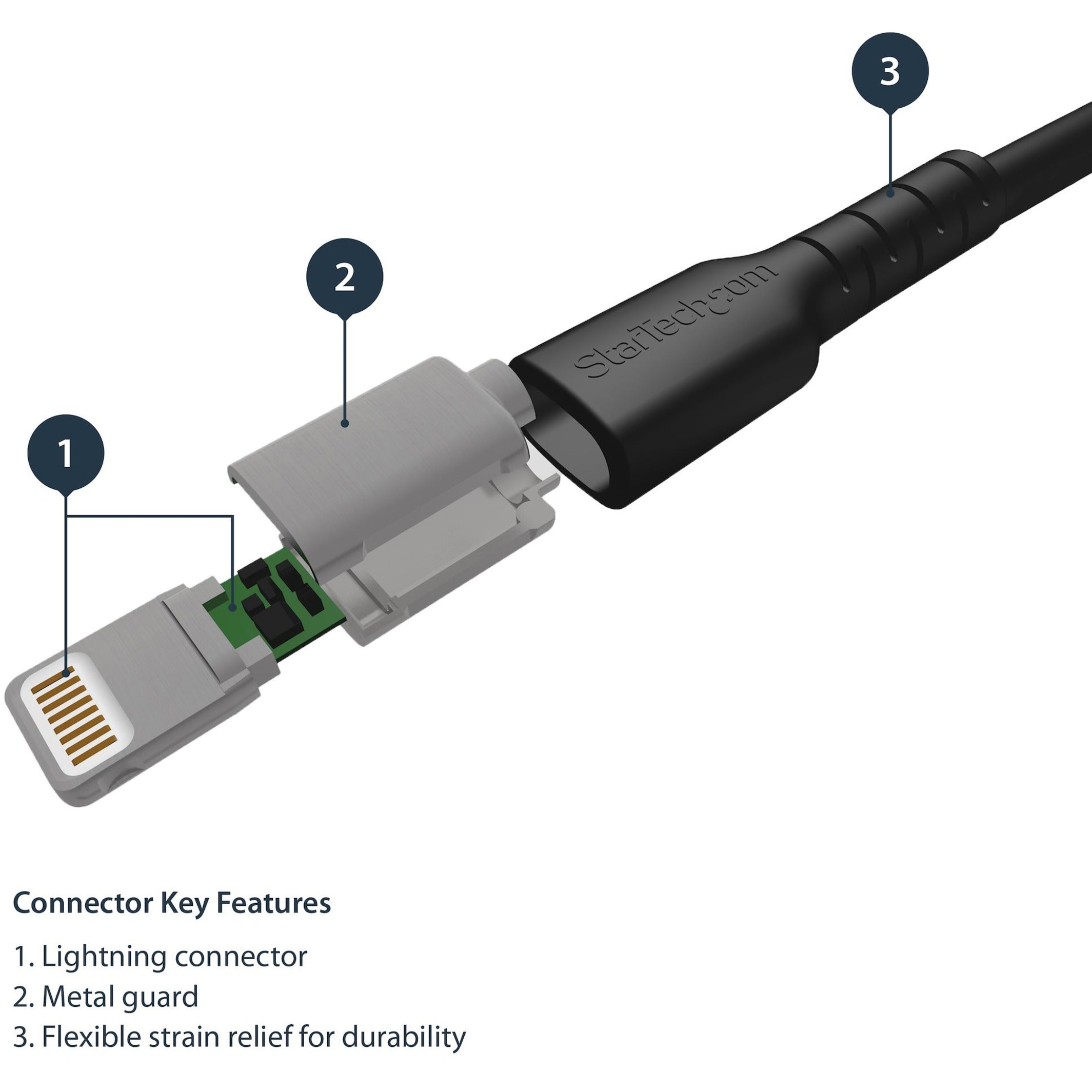 3

2

StarTech.com

1

Connector Key Features

1. Lightning connector
2. Metal guard
3. Flexible strain relief for durability